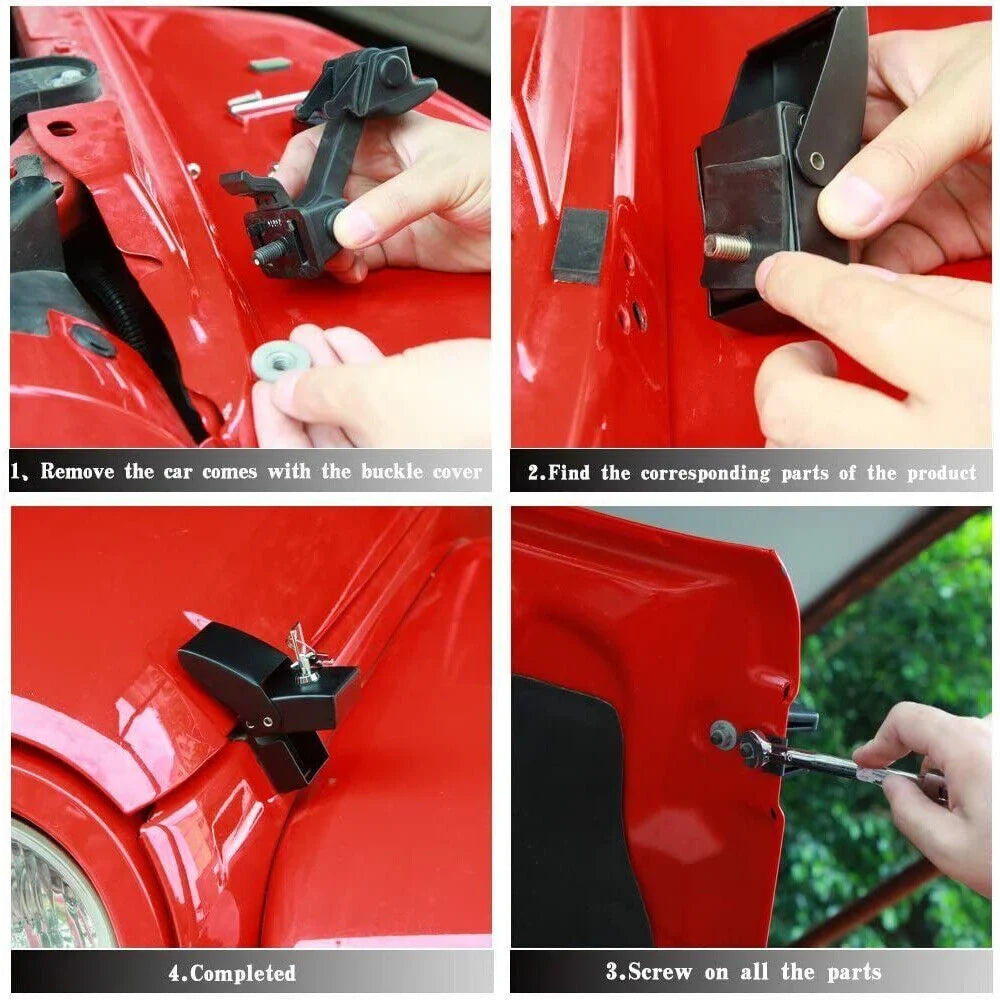 1、Remove the car comes with the buckle cover

2.Find the corresponding parts of the product

4.Completed

3.Screw on all the parts