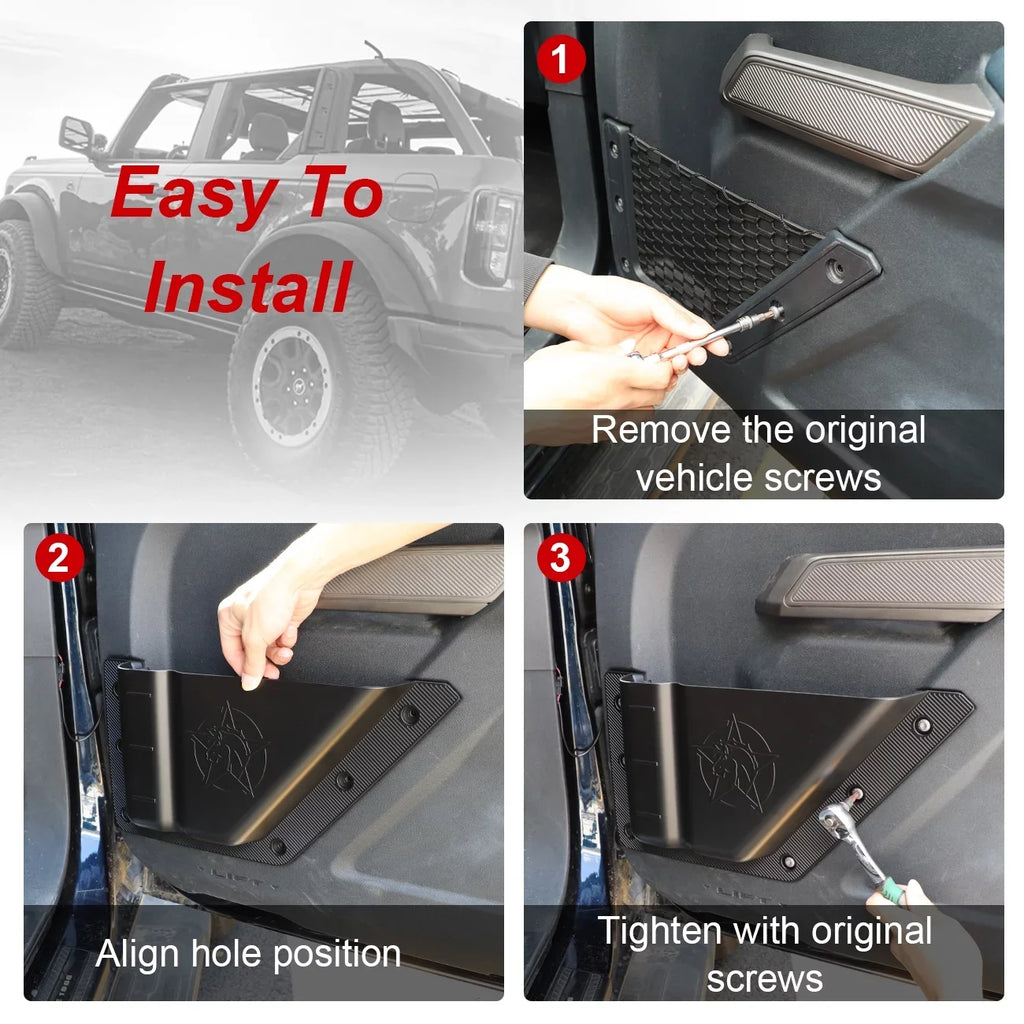 Easy To Install

1

Remove the original vehicle screws

2

Align hole position

3

Tighten with original screws